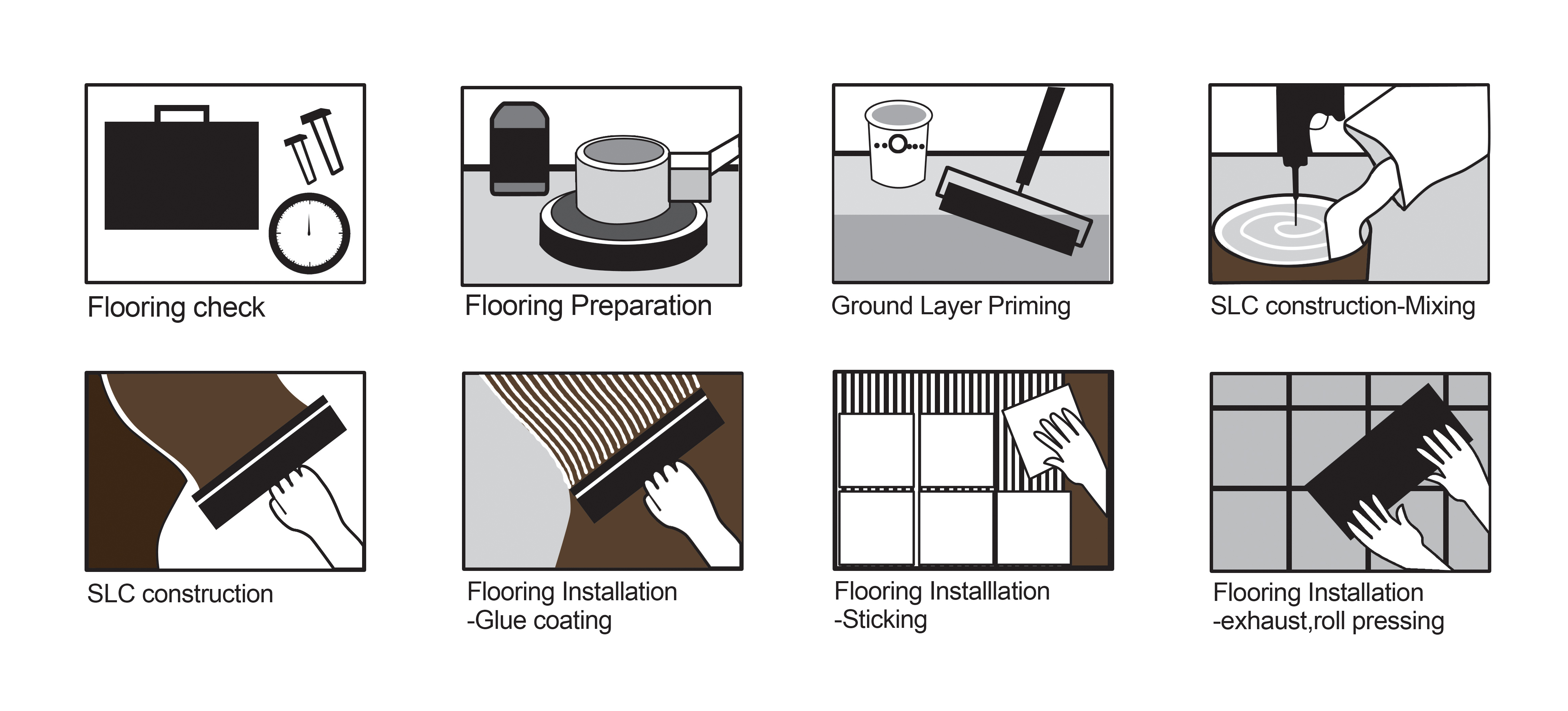 Flooring check

Flooring Preparation

Ground Layer Priming

SLC construction-Mixing

SLC construction

Flooring Installation
-Glue coating

Flooring Installlation
-Sticking

Flooring Installation
-exhaust,roll pressing